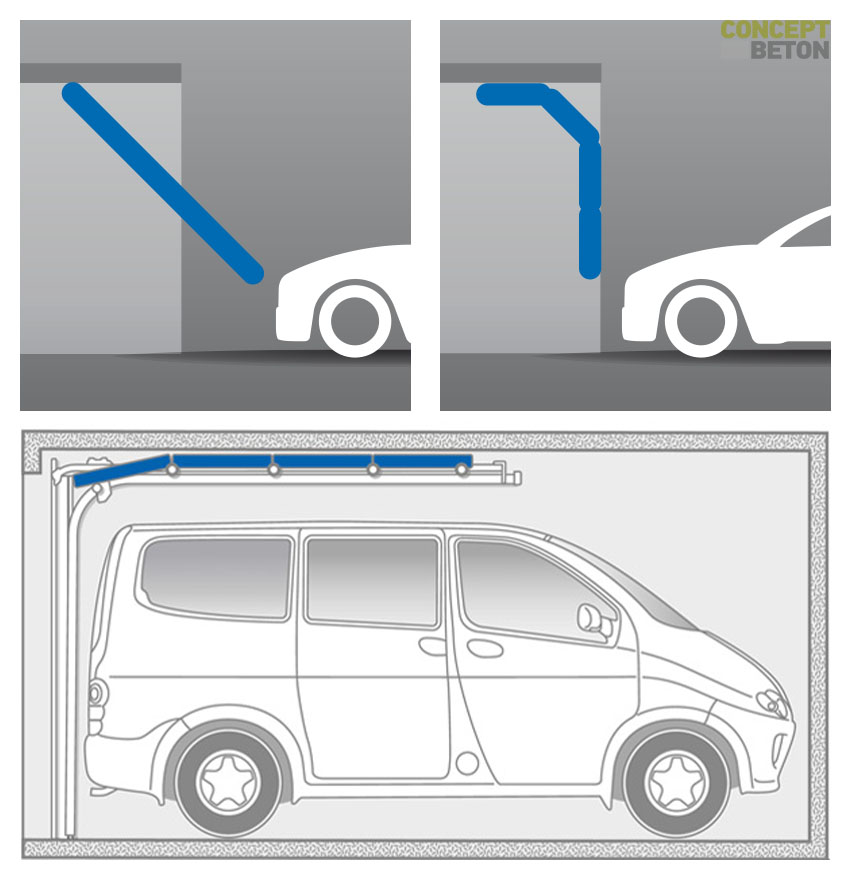 CONCEPT
BETON